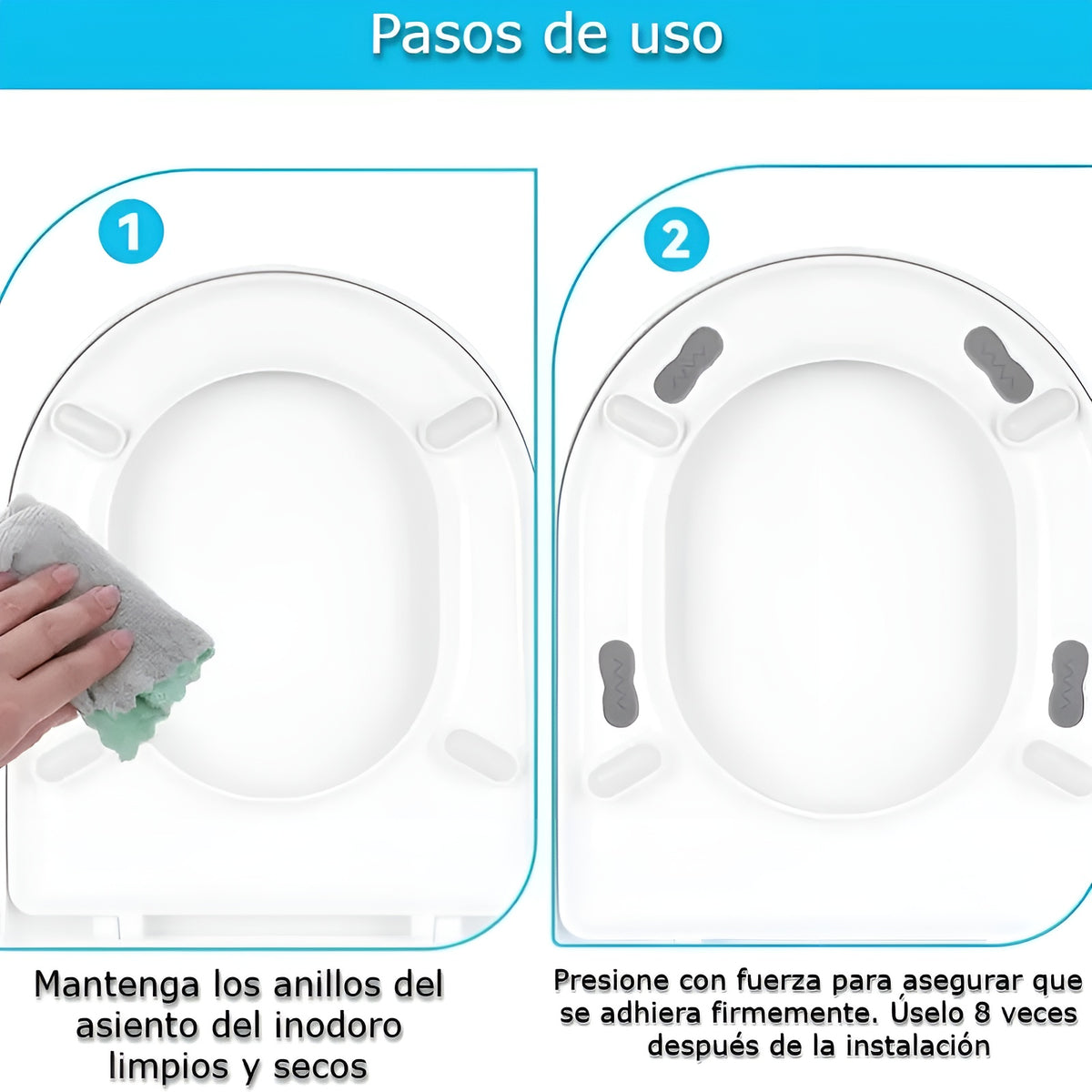 Pasos de uso

1

Mantenga los anillos del asiento del inodoro limpios y secos

2

Presione con fuerza para asegurar que se adhiera firmemente. Úselo 8 veces después de la instalación