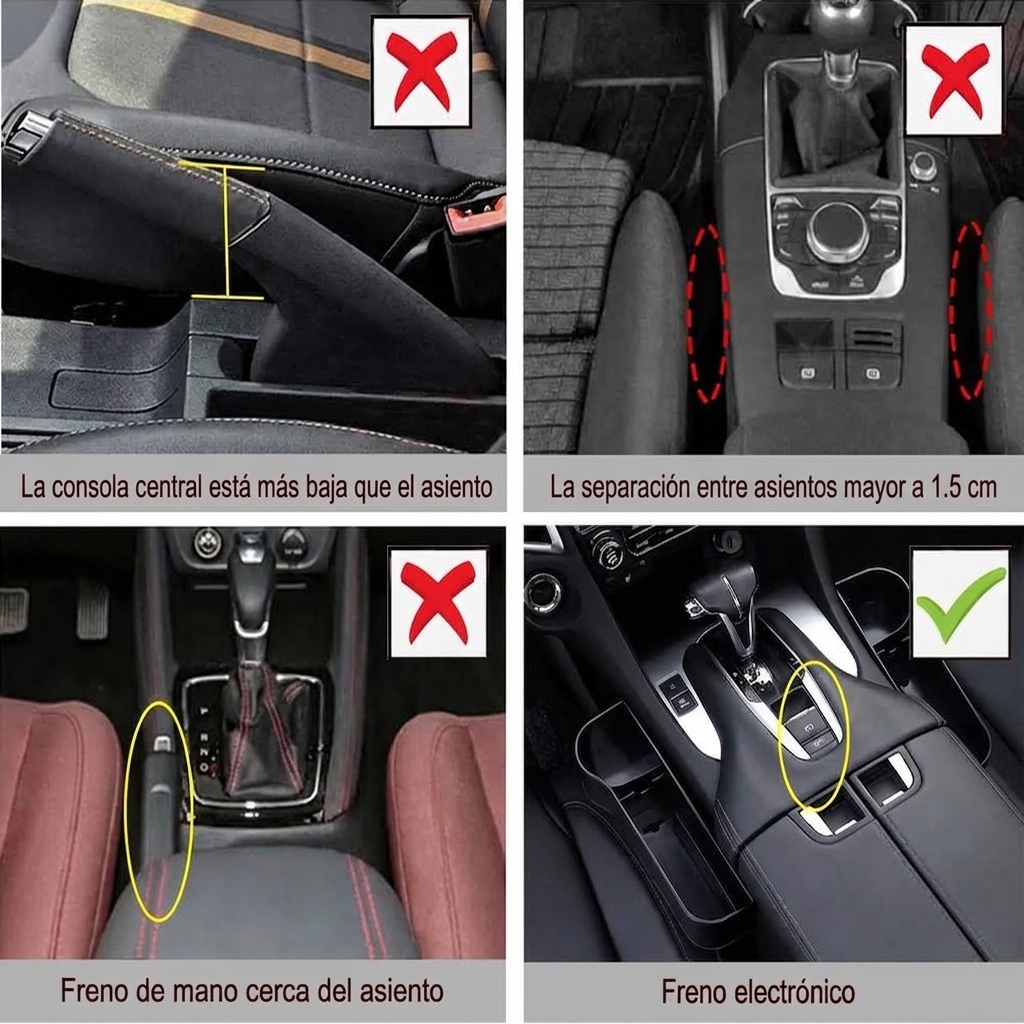 La consola central está más baja que el asiento

La separación entre asientos mayor a 1.5 cm

Freno de mano cerca del asiento

Freno electrónico