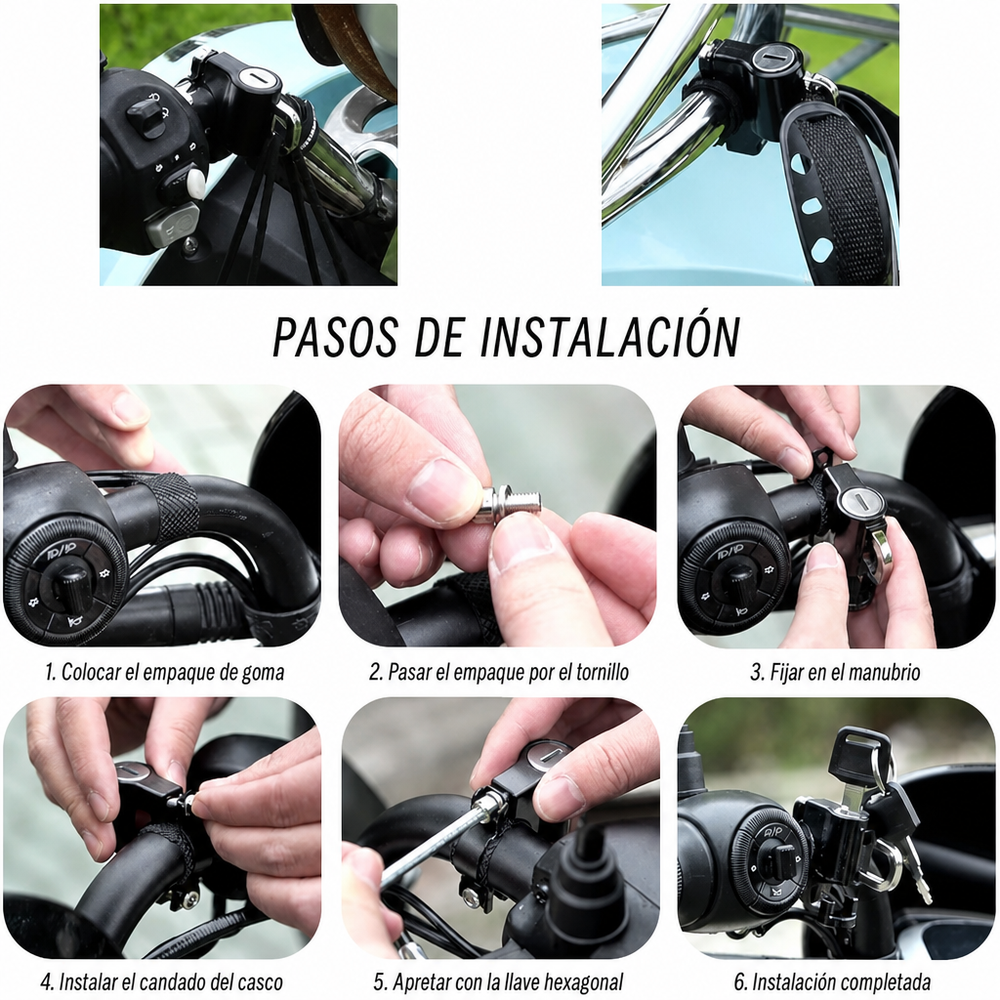 PASOS DE INSTALACIÓN

1. Colocar el empaque de goma

2. Pasar el empaque por el tornillo

3. Fijar en el manubrio

4. Instalar el candado del casco

5. Apretar con la llave hexagonal

6. Instalación completada